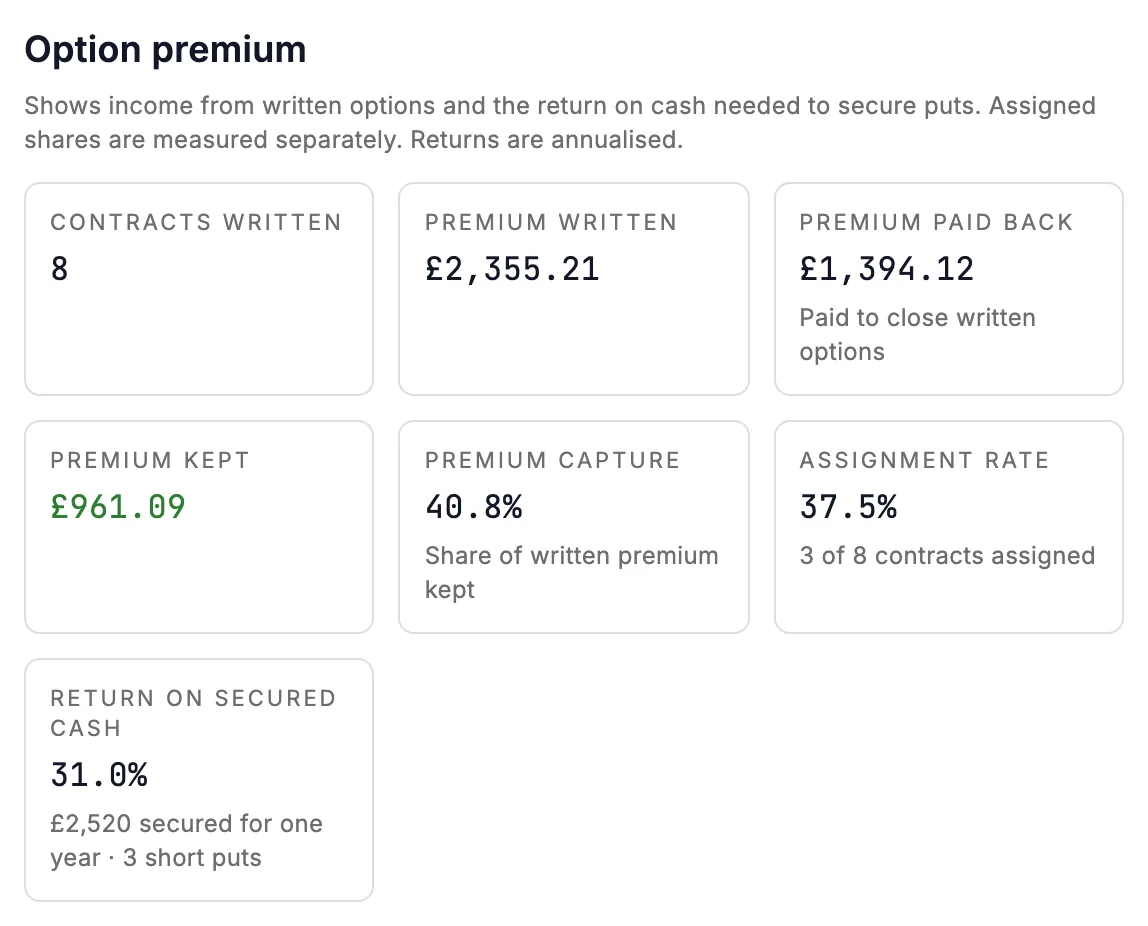 Option premium

Shows income from written options and the return on cash needed to secure puts. Assigned shares are measured separately. Returns are annualised.

CONTRACTS WRITTEN
8

PREMIUM WRITTEN
£2,355.21

PREMIUM PAID BACK
£1,394.12
Paid to close written options

PREMIUM KEPT
£961.09

PREMIUM CAPTURE
40.8%
Share of written premium kept

ASSIGNMENT RATE
37.5%
3 of 8 contracts assigned

RETURN ON SECURED CASH
31.0%
£2,520 secured for one year · 3 short puts