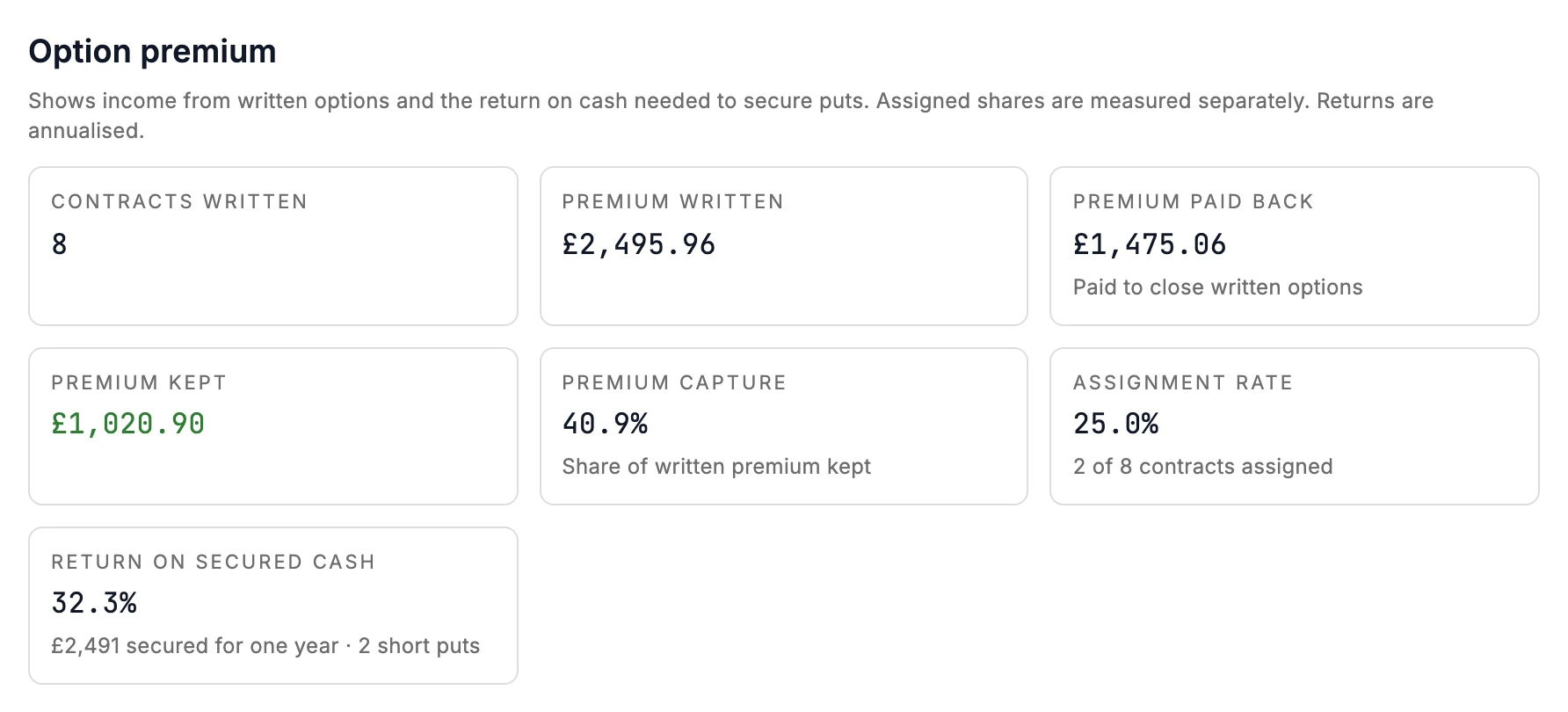 Option premium

Shows income from written options and the return on cash needed to secure puts. Assigned shares are measured separately. Returns are annualised.

CONTRACTS WRITTEN
8

PREMIUM WRITTEN
£2,495.96

PREMIUM PAID BACK
£1,475.06
Paid to close written options

PREMIUM KEPT
£1,020.90

PREMIUM CAPTURE
40.9%
Share of written premium kept

ASSIGNMENT RATE
25.0%
2 of 8 contracts assigned

RETURN ON SECURED CASH
32.3%
£2,491 secured for one year · 2 short puts